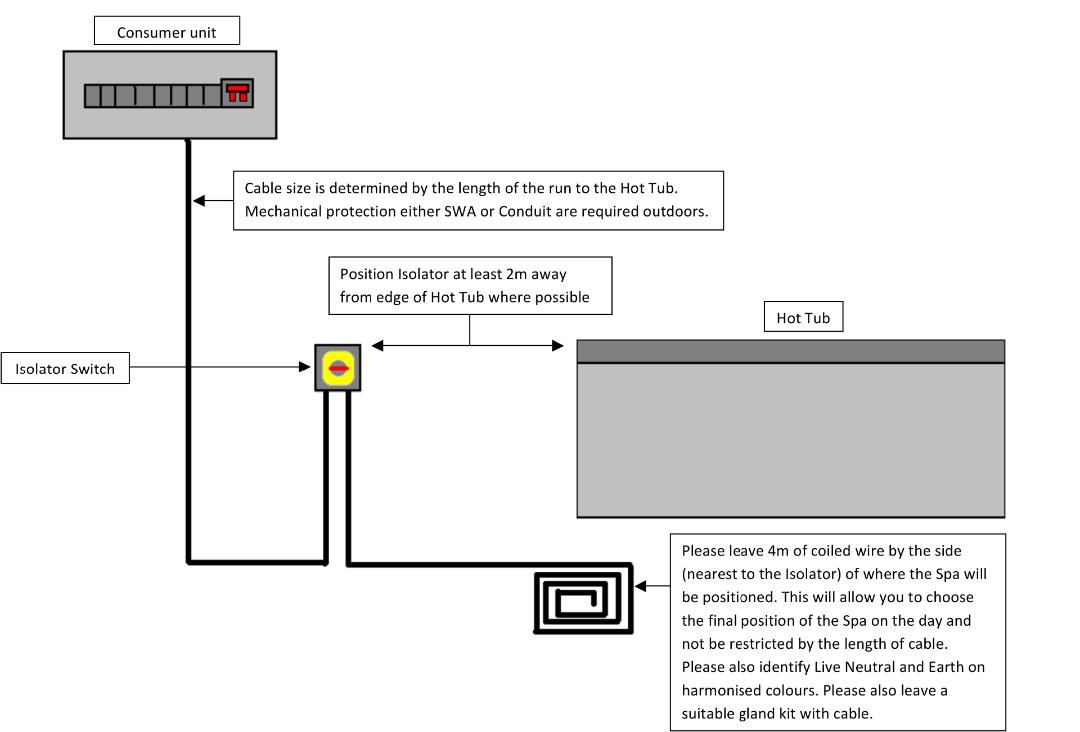 Consumer unit

Cable size is determined by the length of the run to the Hot Tub. Mechanical protection either SWA or Conduit are required outdoors.

Position Isolator at least 2m away from edge of Hot Tub where possible

Hot Tub

Isolator Switch

Please leave 4m of coiled wire by the side (nearest to the Isolator) of where the Spa will be positioned. This will allow you to choose the final position of the Spa on the day and not be restricted by the length of cable. Please also identify Live Neutral and Earth on harmonised colours. Please also leave a suitable gland kit with cable.